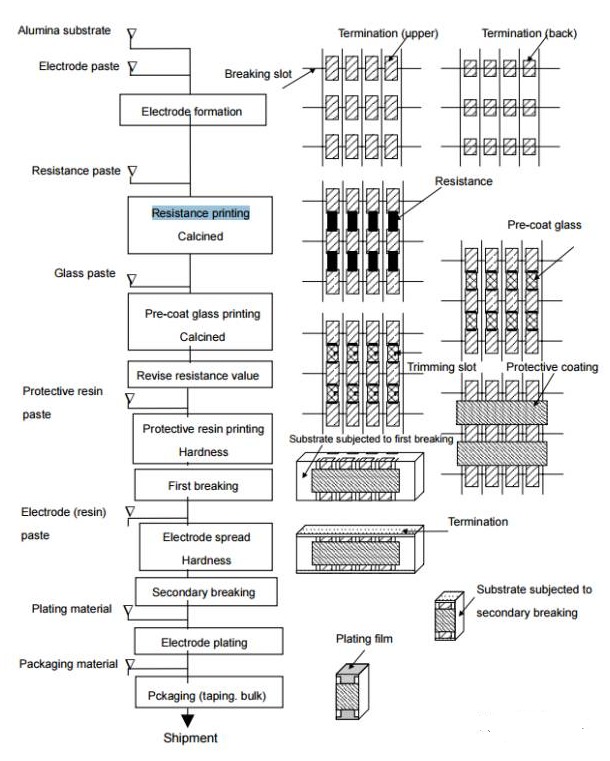 Alumina substrate

Electrode paste

Electrode formation

Resistance paste

Resistance printing
Calcined

Glass paste

Pre-coat glass printing
Calcined

Revise resistance value

Protective resin paste

Protective resin printing
Hardness

First breaking

Electrode (resin) paste

Electrode spread
Hardness

Secondary breaking

Plating material

Electrode plating

Packaging material

Pckaging (taping. bulk)

Shipment

Termination (upper)

Termination (back)

Breaking slot

Resistance

Pre-coat glass

Trimming slot

Protective coating

Substrate subjected to first breaking

Termination

Substrate subjected to secondary breaking

Plating film